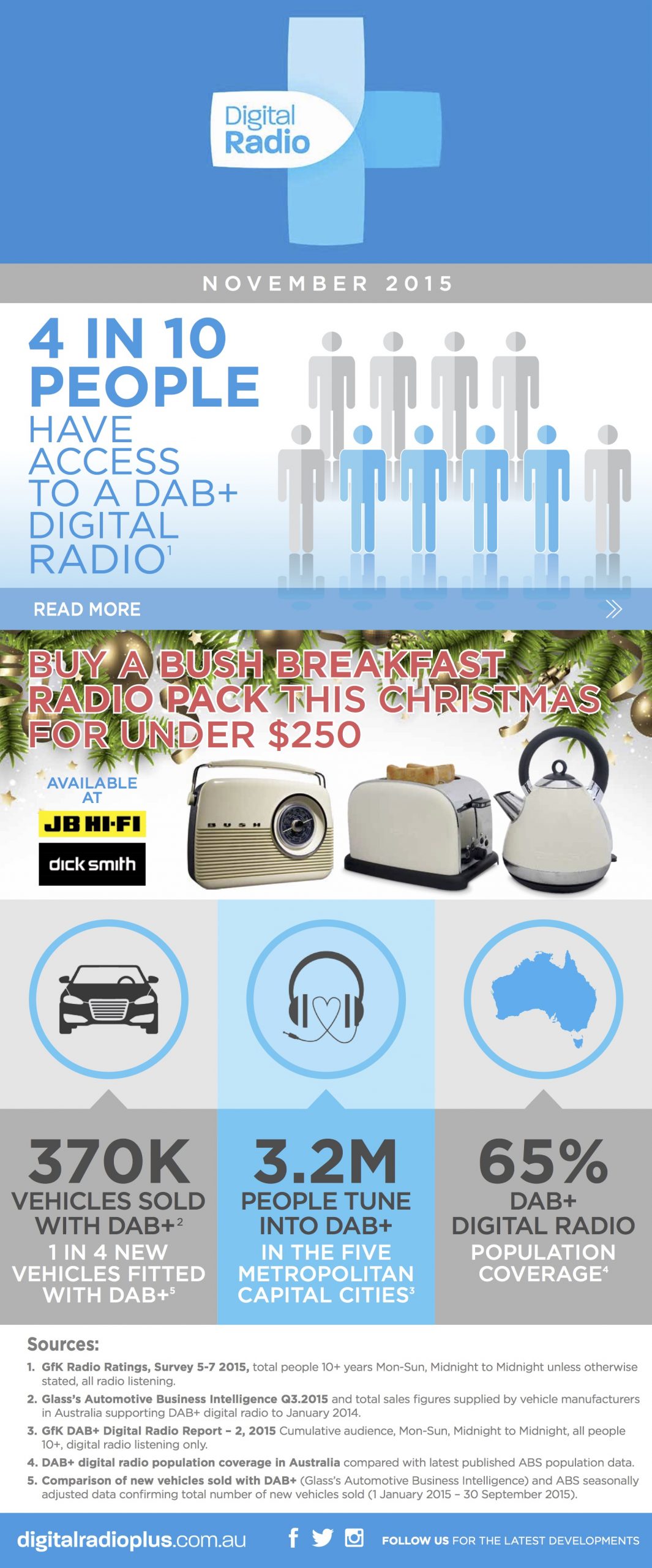 Digital Radio

NOVEMBER 2015

4 IN 10 PEOPLE HAVE ACCESS TO A DAB+ DIGITAL RADIO$^1$

READ MORE

BUY A BUSH BREAKFAST RADIO PACK THIS CHRISTMAS FOR UNDER $250

AVAILABLE AT

JB HI-FI

dick smith

BUSH

370K
VEHICLES SOLD WITH DAB+$^2$
1 IN 4 NEW VEHICLES FITTED WITH DAB+$^5$

3.2M
PEOPLE TUNE INTO DAB+
IN THE FIVE METROPOLITAN CAPITAL CITIES$^3$

65%
DAB+ DIGITAL RADIO
POPULATION COVERAGE$^4$

Sources:
1. GfK Radio Ratings, Survey 5-7 2015, total people 10+ years Mon-Sun, Midnight to Midnight unless otherwise stated, all radio listening.
2. Glass's Automotive Business Intelligence Q3.2015 and total sales figures supplied by vehicle manufacturers in Australia supporting DAB+ digital radio to January 2014.
3. GfK DAB+ Digital Radio Report – 2, 2015 Cumulative audience, Mon-Sun, Midnight to Midnight, all people 10+, digital radio listening only.
4. DAB+ digital radio population coverage in Australia compared with latest published ABS population data.
5. Comparison of new vehicles sold with DAB+ (Glass's Automotive Business Intelligence) and ABS seasonally adjusted data confirming total number of new vehicles sold (1 January 2015 – 30 September 2015).

digitalradioplus.com.au

FOLLOW US FOR THE LATEST DEVELOPMENTS