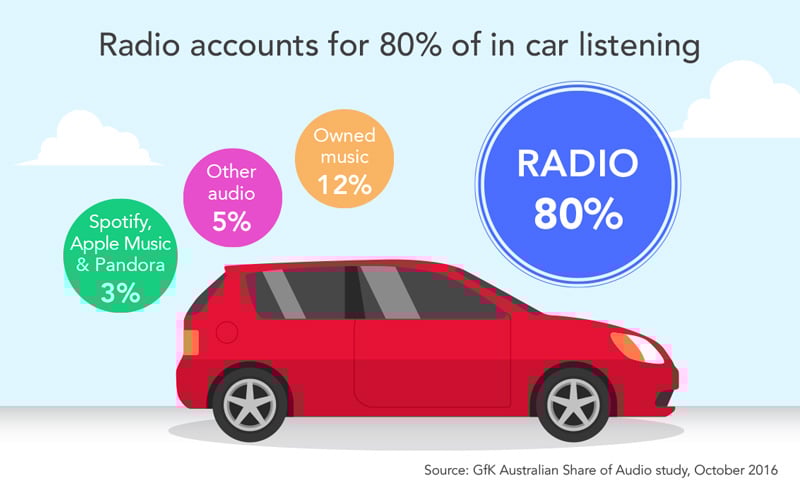 Radio accounts for 80% of in car listening

Spotify, Apple Music & Pandora 3%

Other audio 5%

Owned music 12%

RADIO 80%

Source: GfK Australian Share of Audio study, October 2016