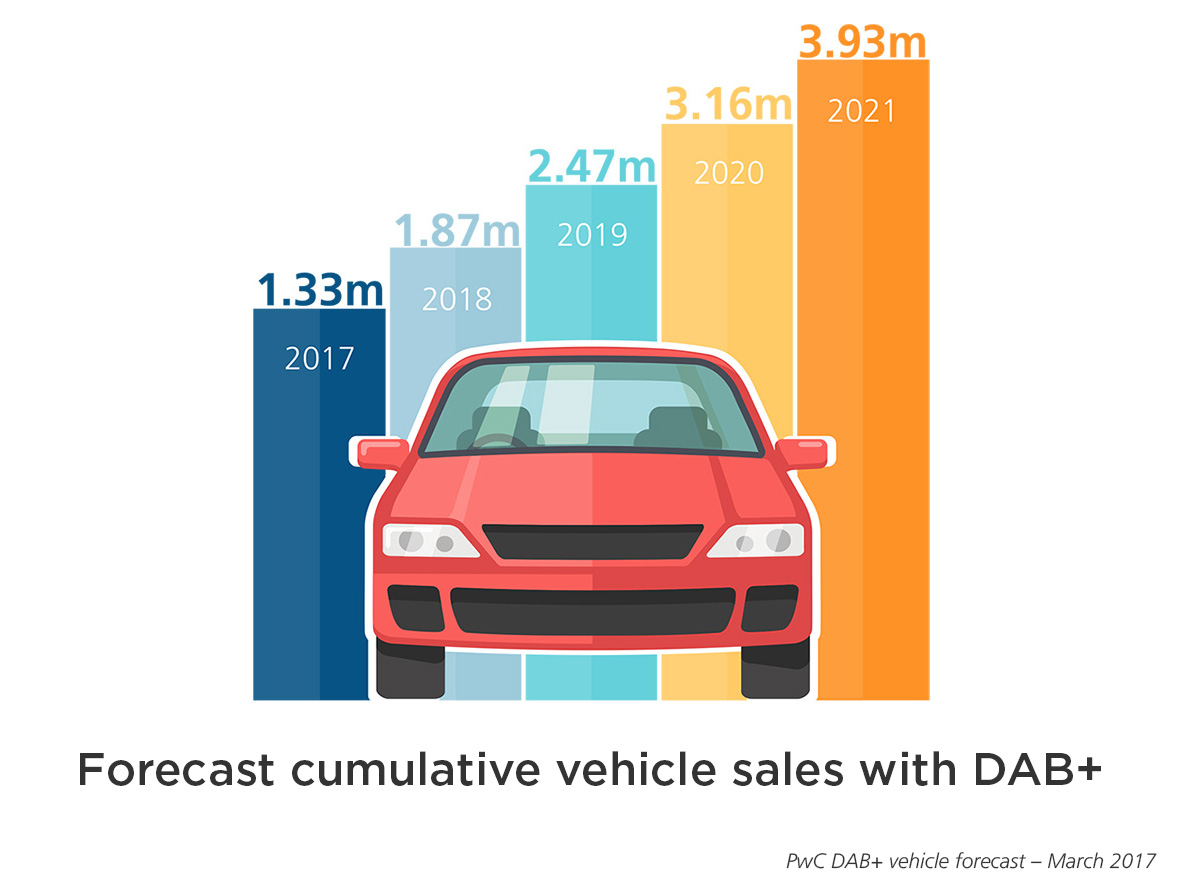 1.33m
2017

1.87m
2018

2.47m
2019

3.16m
2020

3.93m
2021

Forecast cumulative vehicle sales with DAB+

PwC DAB+ vehicle forecast – March 2017