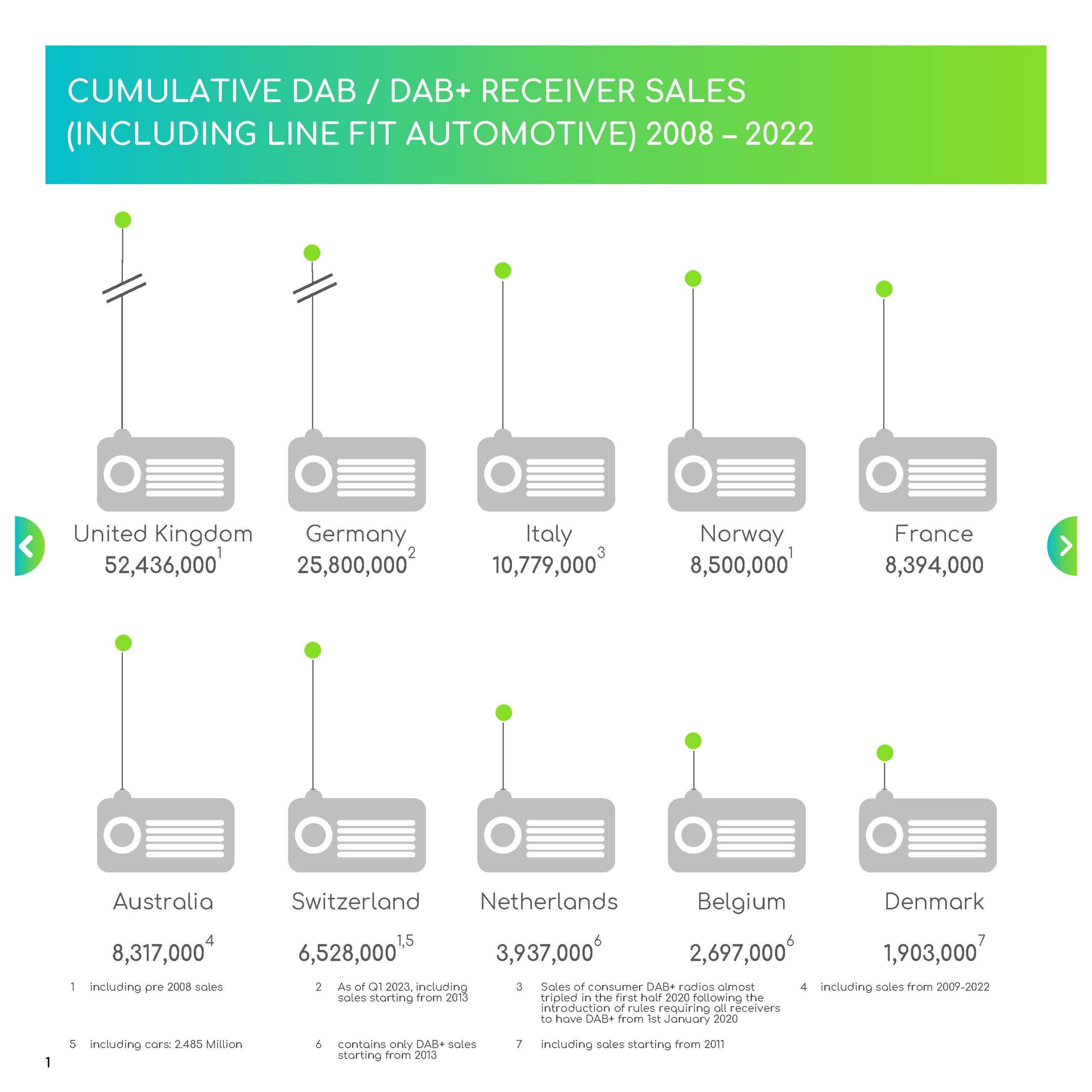 CUMULATIVE DAB / DAB+ RECEIVER SALES (INCLUDING LINE FIT AUTOMOTIVE) 2008 – 2022

United Kingdom
52,436,000$^{1}$

Germany
25,800,000$^{2}$

Italy
10,779,000$^{3}$

Norway
8,500,000$^{1}$

France
8,394,000

Australia
8,317,000$^{4}$

Switzerland
6,528,000$^{1,5}$

Netherlands
3,937,000$^{6}$

Belgium
2,697,000$^{6}$

Denmark
1,903,000$^{7}$

1 including pre 2008 sales

2 As of Q1 2023, including sales starting from 2013

3 Sales of consumer DAB+ radios almost tripled in the first half 2020 following the introduction of rules requiring all receivers to have DAB+ from 1st January 2020

4 including sales from 2009-2022

5 including cars: 2.485 Million

6 contains only DAB+ sales starting from 2013

7 including sales starting from 2011

1