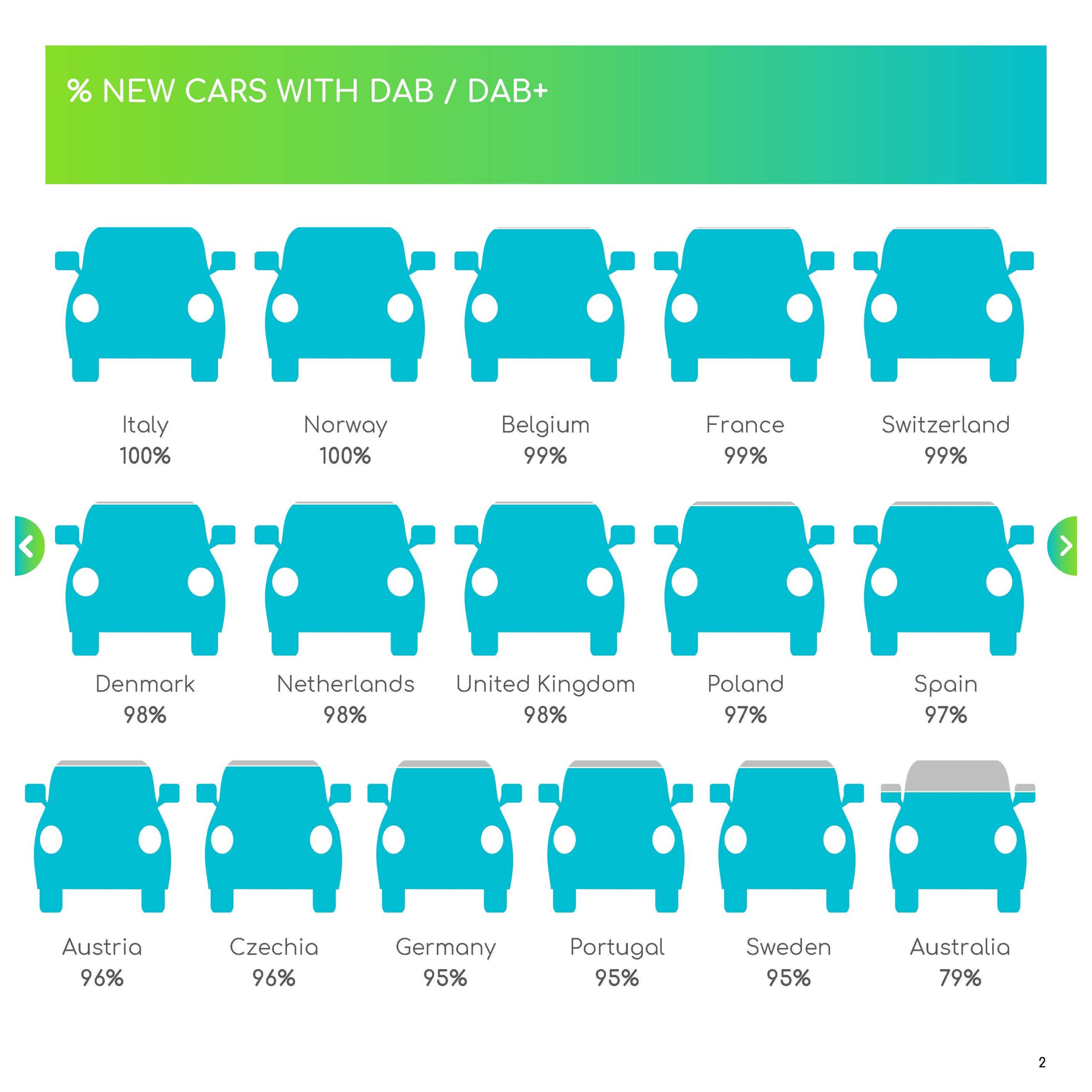 % NEW CARS WITH DAB / DAB+

Italy
100%

Norway
100%

Belgium
99%

France
99%

Switzerland
99%

Denmark
98%

Netherlands
98%

United Kingdom
98%

Poland
97%

Spain
97%

Austria
96%

Czechia
96%

Germany
95%

Portugal
95%

Sweden
95%

Australia
79%

2