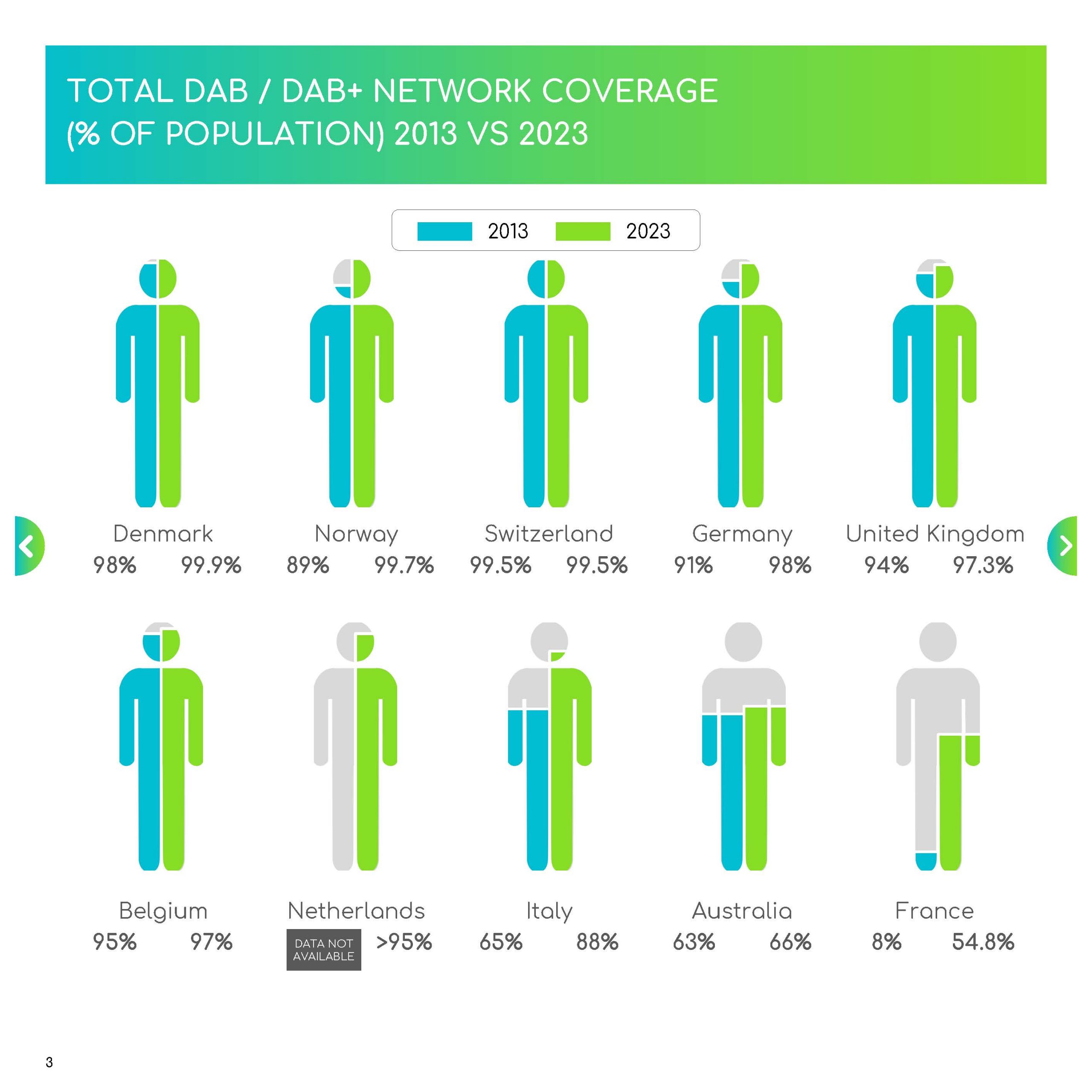 TOTAL DAB / DAB+ NETWORK COVERAGE (% OF POPULATION) 2013 VS 2023

2013 2023

Denmark
98% 99.9%

Norway
89% 99.7%

Switzerland
99.5% 99.5%

Germany
91% 98%

United Kingdom
94% 97.3%

Belgium
95% 97%

Netherlands
DATA NOT AVAILABLE >95%

Italy
65% 88%

Australia
63% 66%

France
8% 54.8%

3