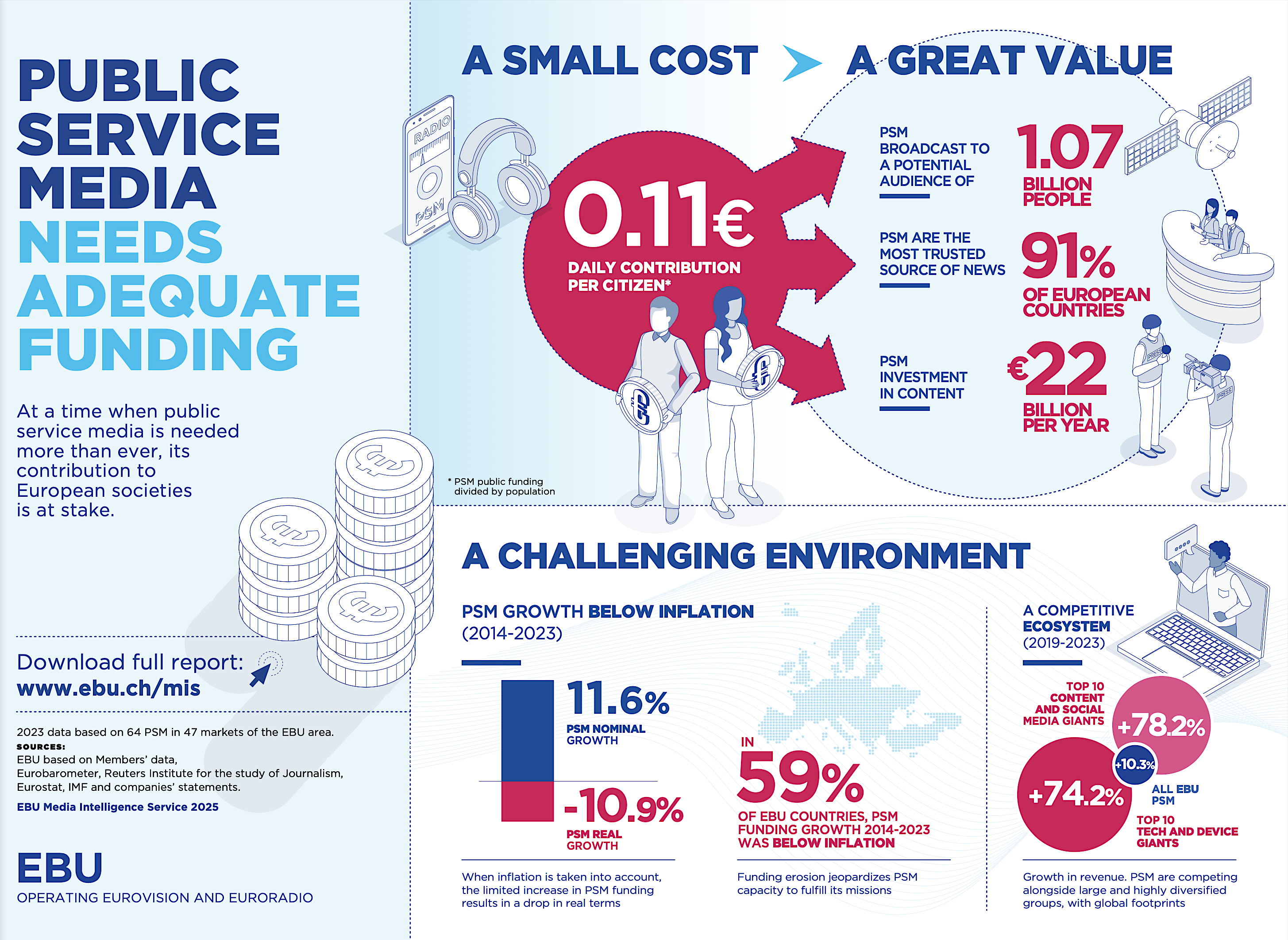 PUBLIC SERVICE MEDIA NEEDS ADEQUATE FUNDING

At a time when public service media is needed more than ever, its contribution to European societies is at stake.

Download full report:
www.ebu.ch/mis

2023 data based on 64 PSM in 47 markets of the EBU area.
SOURCES:
EBU based on Members' data, Eurobarometer, Reuters Institute for the study of Journalism, Eurostat, IMF and companies' statements.
EBU Media Intelligence Service 2025

EBU
OPERATING EUROVISION AND EURORADIO

A SMALL COST A GREAT VALUE

RADIO
PSM

0.11€
DAILY CONTRIBUTION PER CITIZEN*

* PSM public funding divided by population

PSM BROADCAST TO A POTENTIAL AUDIENCE OF
1.07 BILLION PEOPLE

PSM ARE THE MOST TRUSTED SOURCE OF NEWS
91% OF EUROPEAN COUNTRIES

PSM INVESTMENT IN CONTENT
€22 BILLION PER YEAR

PRESS
PRESS

A CHALLENGING ENVIRONMENT

PSM GROWTH BELOW INFLATION (2014-2023)

11.6%
PSM NOMINAL GROWTH

-10.9%
PSM REAL GROWTH

When inflation is taken into account, the limited increase in PSM funding results in a drop in real terms

IN
59%
OF EBU COUNTRIES, PSM FUNDING GROWTH 2014-2023 WAS BELOW INFLATION

Funding erosion jeopardizes PSM capacity to fulfill its missions

A COMPETITIVE ECOSYSTEM (2019-2023)

TOP 10 CONTENT AND SOCIAL MEDIA GIANTS
+78.2%

+10.3%
ALL EBU PSM

+74.2%
TOP 10 TECH AND DEVICE GIANTS

Growth in revenue. PSM are competing alongside large and highly diversified groups, with global footprints